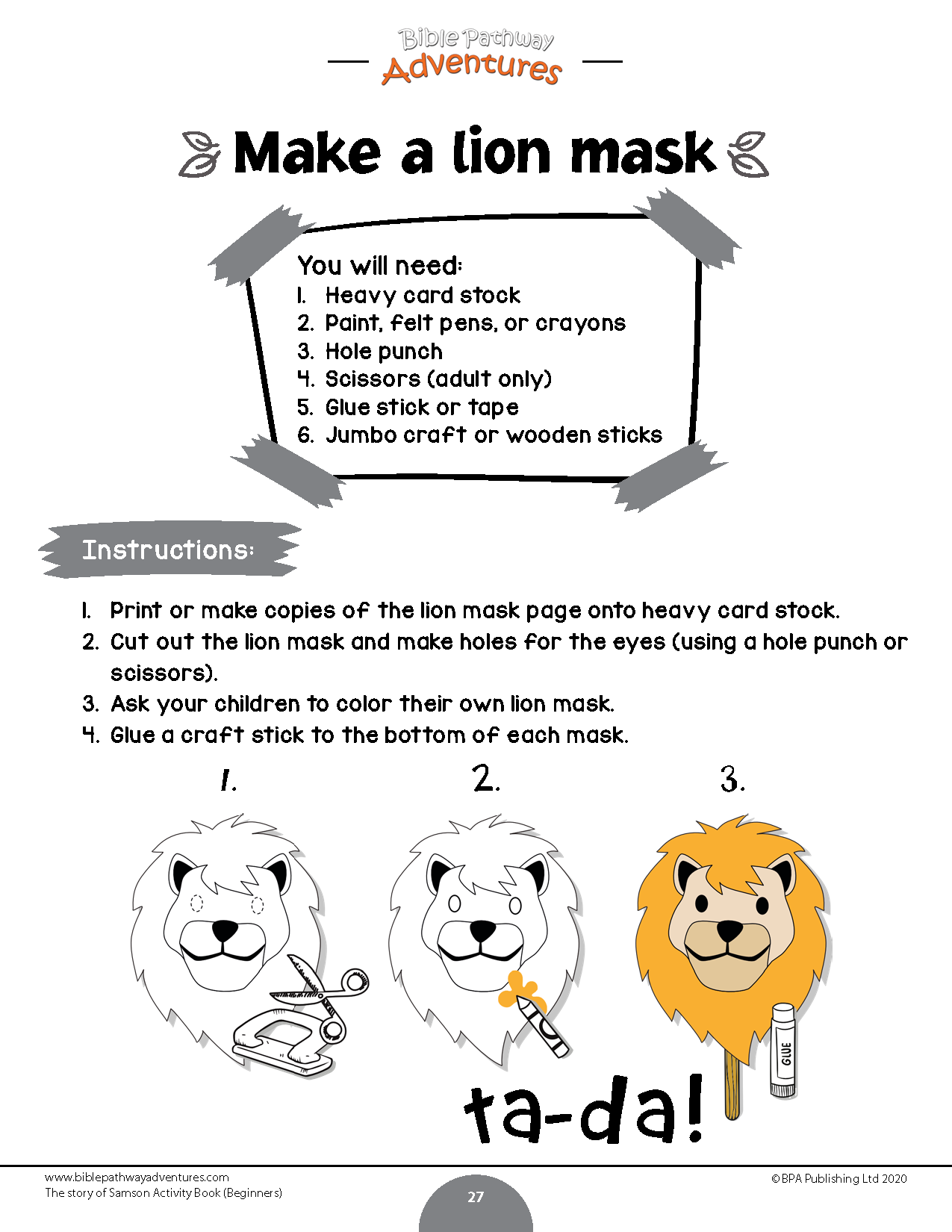 Bible Pathway Adventures

Make a lion mask

You will need:
1. Heavy card stock
2. Paint, felt pens, or crayons
3. Hole punch
4. Scissors (adult only)
5. Glue stick or tape
6. Jumbo craft or wooden sticks

Instructions:

1. Print or make copies of the lion mask page onto heavy card stock.
2. Cut out the lion mask and make holes for the eyes (using a hole punch or scissors).
3. Ask your children to color their own lion mask.
4. Glue a craft stick to the bottom of each mask.

1.

2.

3.

GLUE

ta-da!

www.biblepathwayadventures.com
The story of Samson Activity Book (Beginners)

27

©BPA Publishing Ltd 2020