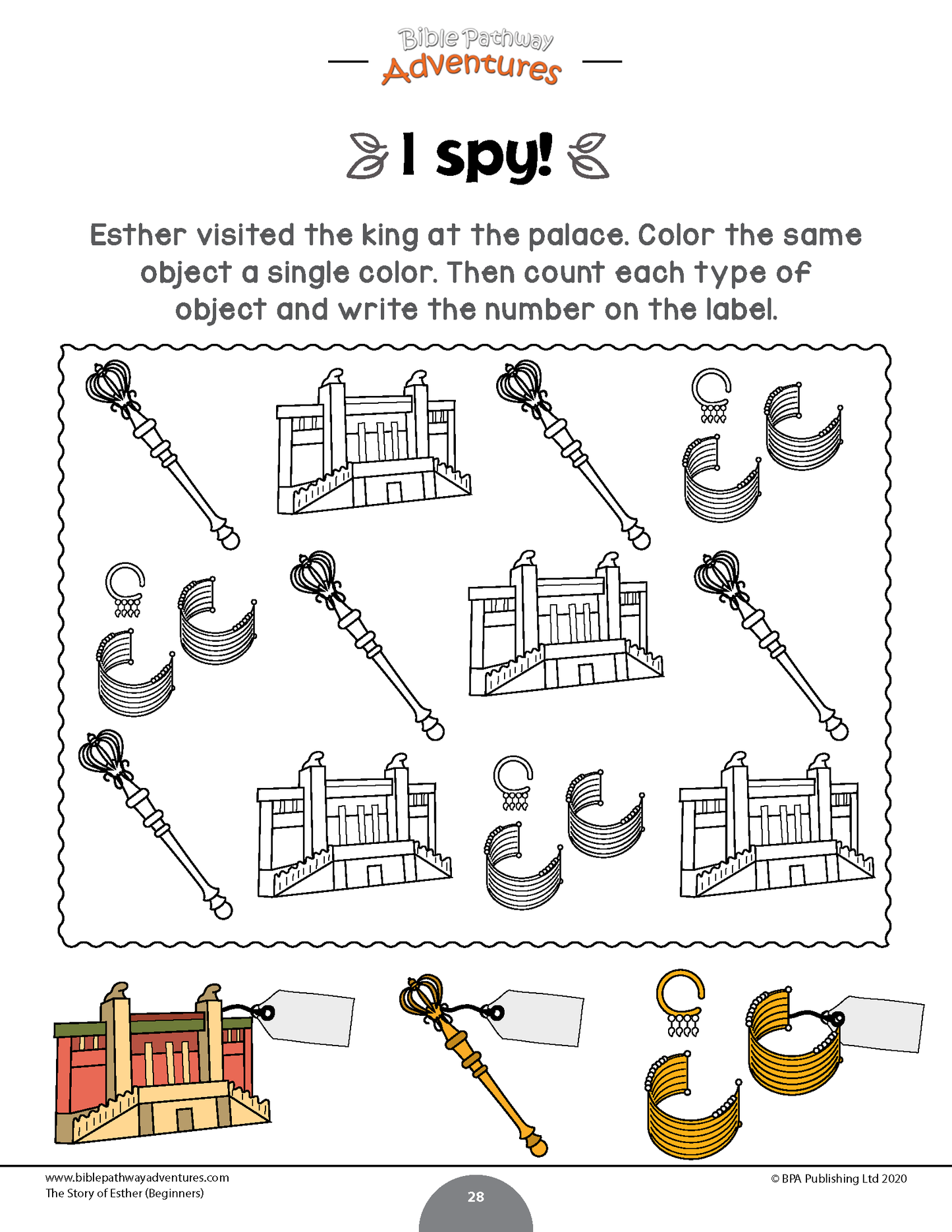 Bible Pathway Adventures

I spy!

Esther visited the king at the palace. Color the same object a single color. Then count each type of object and write the number on the label.

www.biblepathwayadventures.com
The Story of Esther (Beginners)

28

© BPA Publishing Ltd 2020