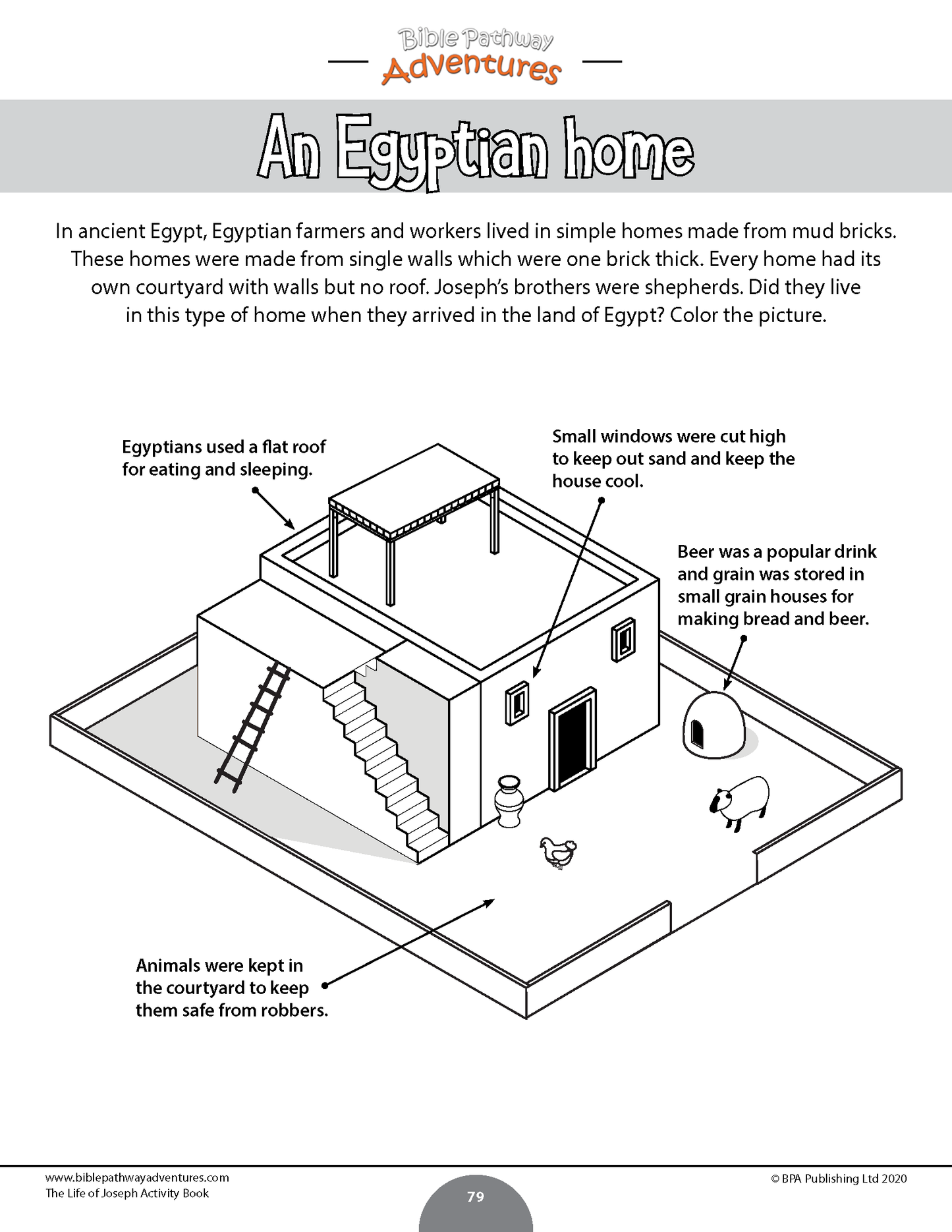 Bible Pathway
Adventures

An Egyptian home

In ancient Egypt, Egyptian farmers and workers lived in simple homes made from mud bricks. These homes were made from single walls which were one brick thick. Every home had its own courtyard with walls but no roof. Joseph's brothers were shepherds. Did they live in this type of home when they arrived in the land of Egypt? Color the picture.

Egyptians used a flat roof for eating and sleeping.

Small windows were cut high to keep out sand and keep the house cool.

Beer was a popular drink and grain was stored in small grain houses for making bread and beer.

Animals were kept in the courtyard to keep them safe from robbers.

www.biblepathwayadventures.com
The Life of Joseph Activity Book

79

© BPA Publishing Ltd 2020