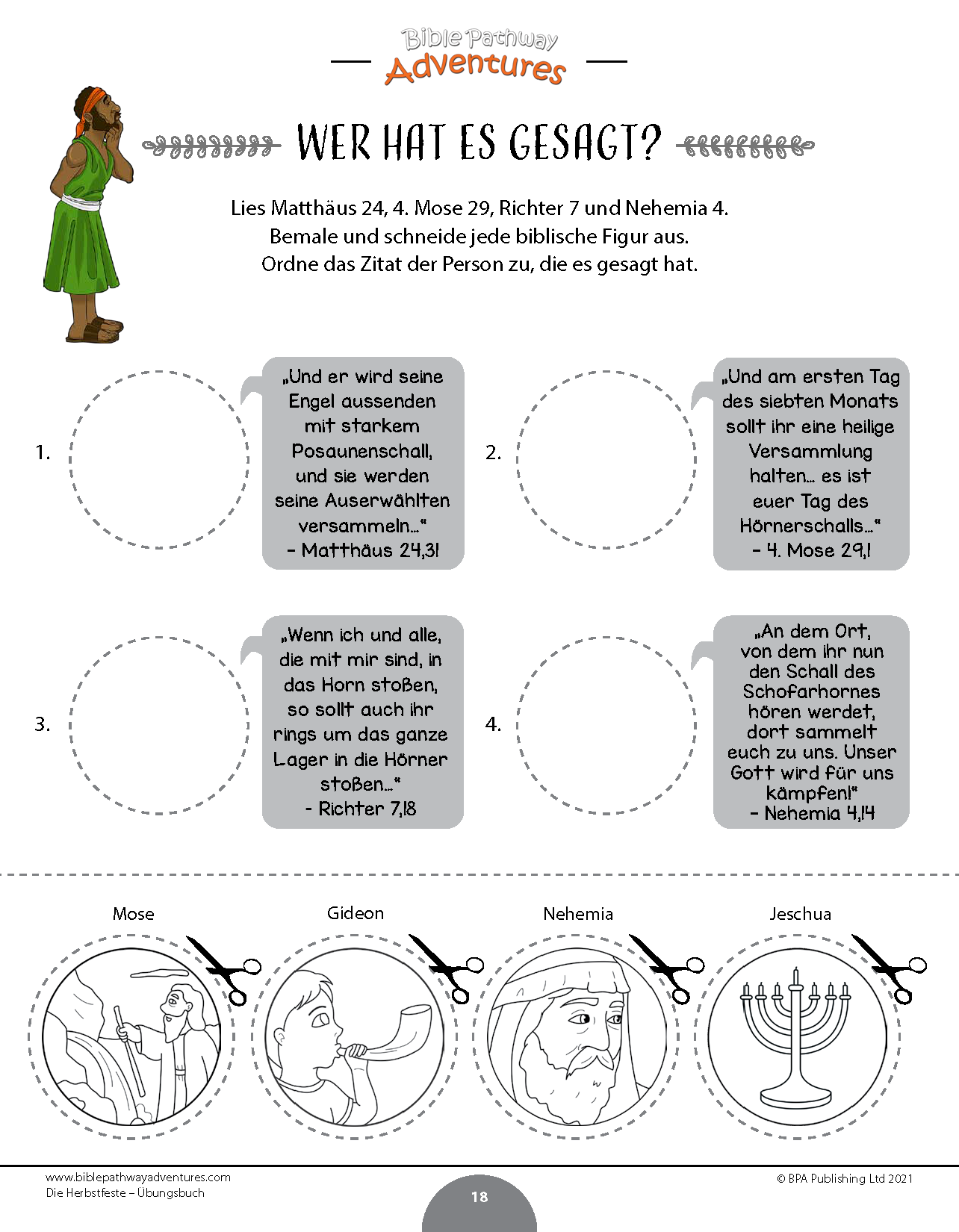 Bible Pathway Adventures

WER HAT ES GESAGT?

Lies Matthäus 24, 4. Mose 29, Richter 7 und Nehemia 4. Bemale und schneide jede biblische Figur aus. Ordne das Zitat der Person zu, die es gesagt hat.

1.

„Und er wird seine Engel aussenden mit starkem Posaunenschall, und sie werden seine Auserwählten versammeln…“ – Matthäus 24,31

2.

„Und am ersten Tag des siebten Monats sollt ihr eine heilige Versammlung halten… es ist euer Tag des Hörnerschalls…“ – 4. Mose 29,1

3.

„Wenn ich und alle, die mit mir sind, in das Horn stoßen, so sollt auch ihr rings um das ganze Lager in die Hörner stoßen…“ – Richter 7,18

4.

„An dem Ort, von dem ihr nun den Schall des Schofarhornes hören werdet, dort sammelt euch zu uns. Unser Gott wird für uns kämpfen!“ – Nehemia 4,14

Mose

Gideon

Nehemia

Jeschua

www.biblepathwayadventures.com
Die Herbstfeste – Übungsbuch

18

© BPA Publishing Ltd 2021