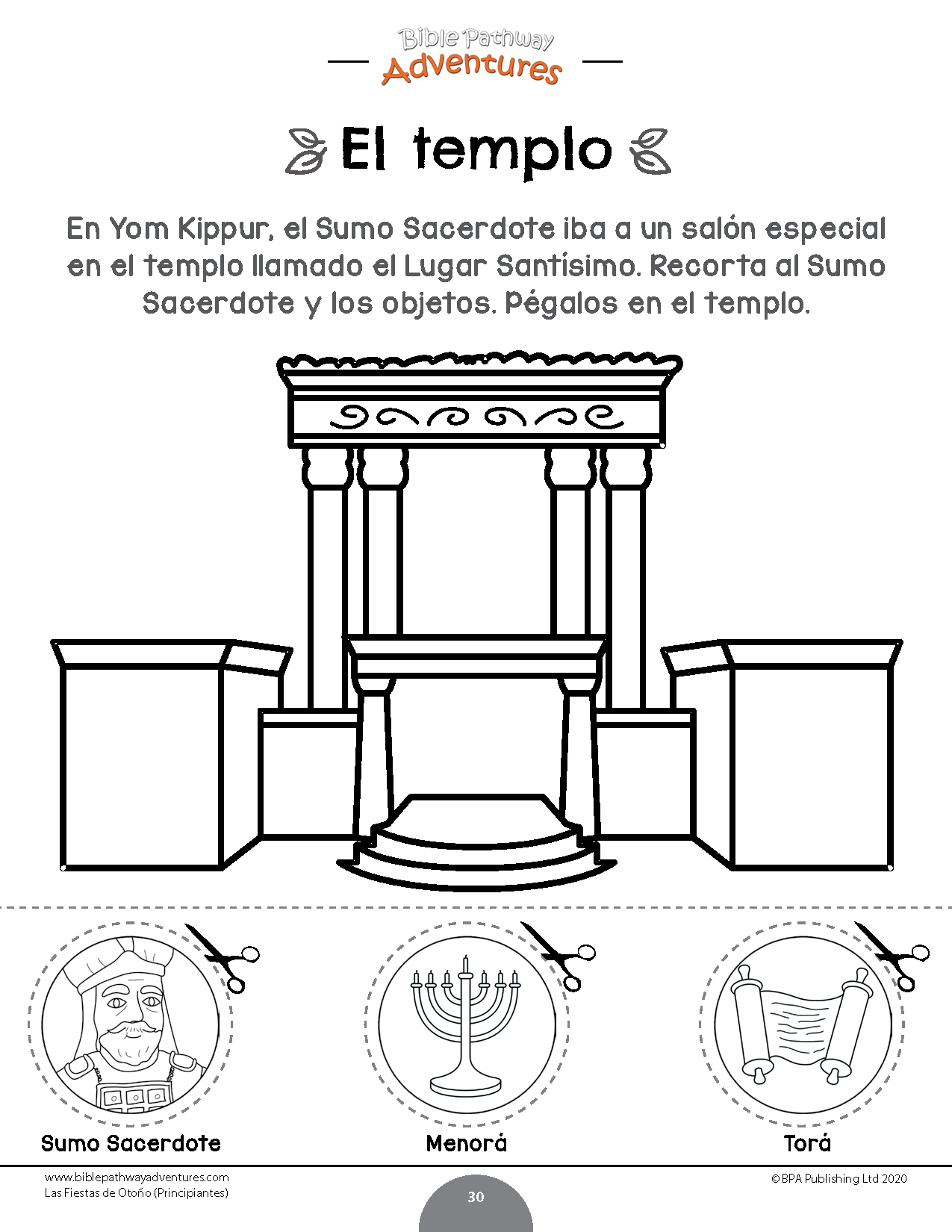 Bible Pathway Adventures

El templo

En Yom Kippur, el Sumo Sacerdote iba a un salón especial en el templo llamado el Lugar Santísimo. Recorta al Sumo Sacerdote y los objetos. Pégalos en el templo.

Sumo Sacerdote

Menorá

Torá

www.biblepathwayadventures.com
Las Fiestas de Otoño (Principiantes)

30

©BPA Publishing Ltd 2020