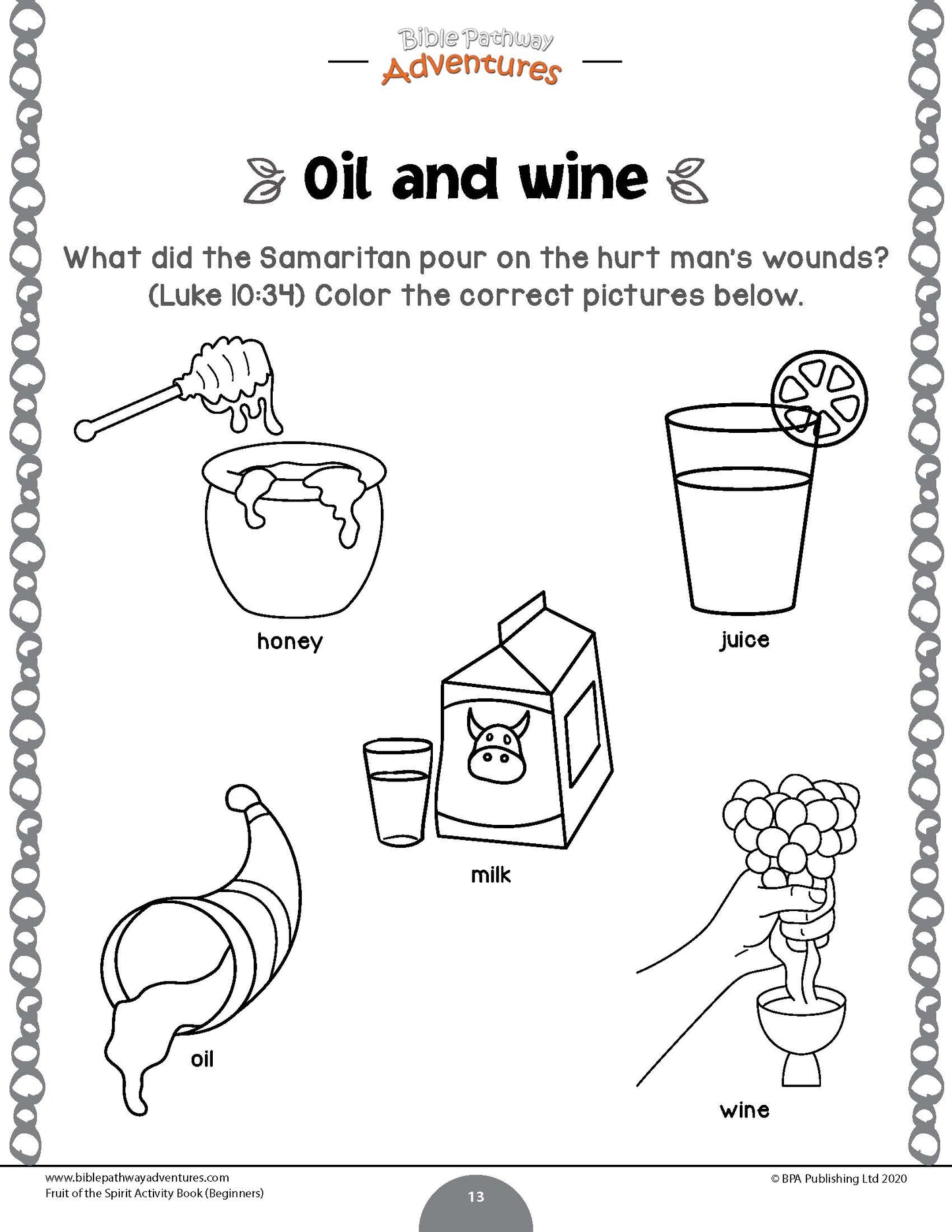 Bible Pathway Adventures

Oil and wine

What did the Samaritan pour on the hurt man's wounds? (Luke 10:34) Color the correct pictures below.

honey

juice

milk

oil

wine

www.biblepathwayadventures.com
Fruit of the Spirit Activity Book (Beginners)

13

© BPA Publishing Ltd 2020